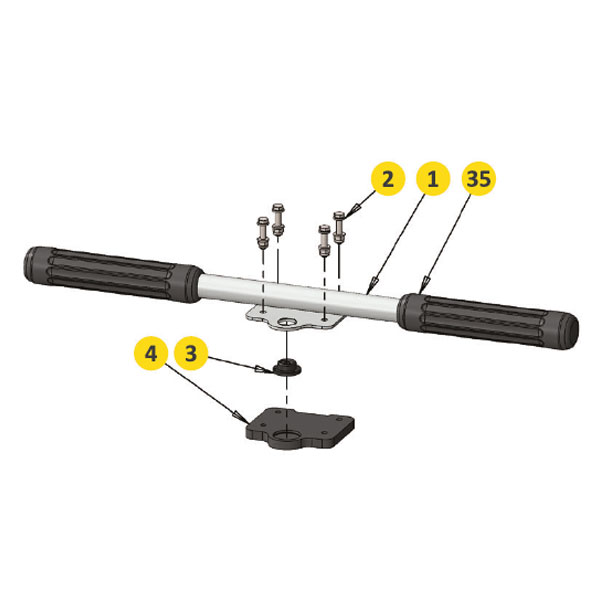 2 1 35

4 3